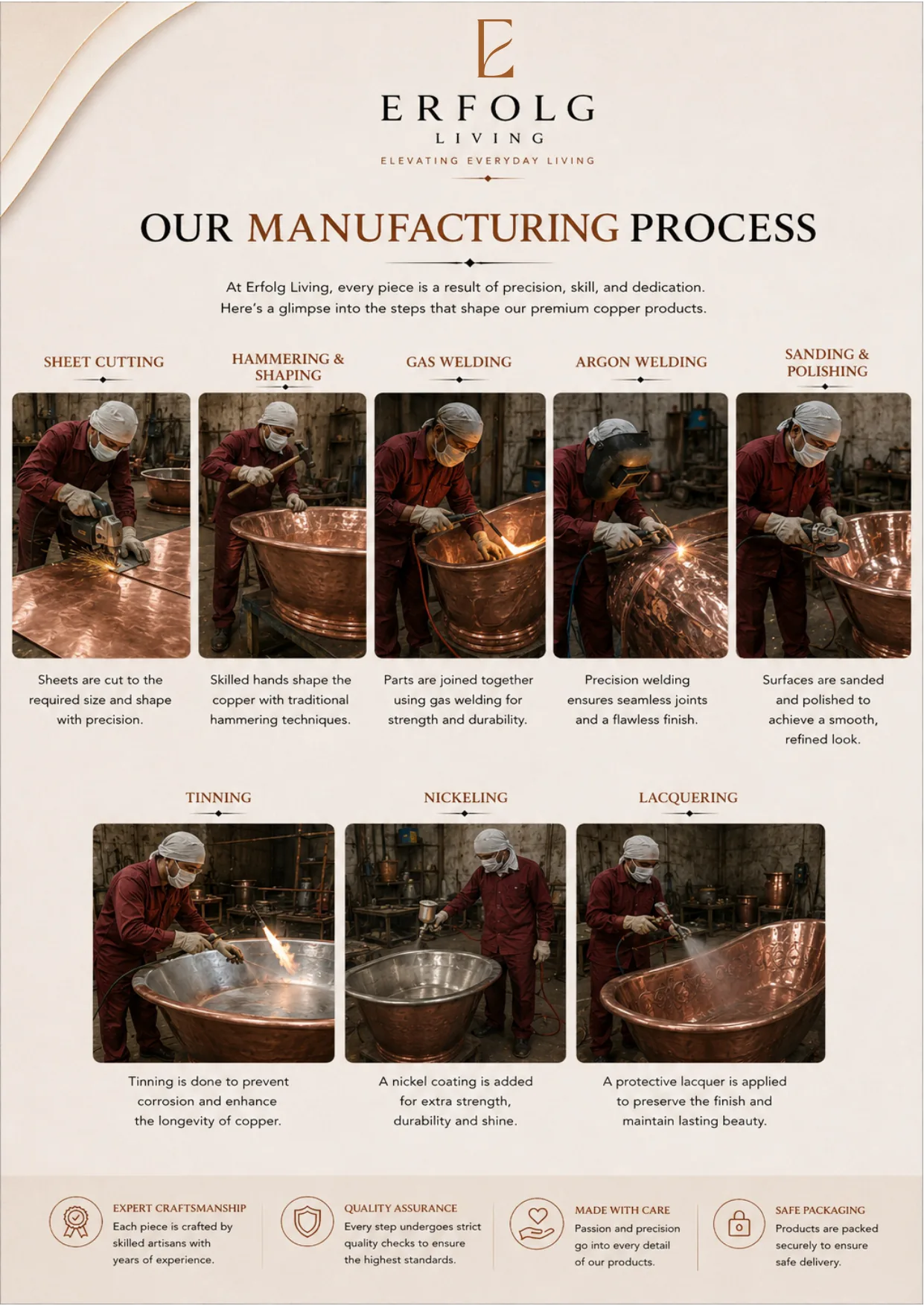 ERFOLG
LIVING
ELEVATING EVERYDAY LIVING

OUR MANUFACTURING PROCESS

At Erfolg Living, every piece is a result of precision, skill, and dedication. Here's a glimpse into the steps that shape our premium copper products.

SHEET CUTTING

Sheets are cut to the required size and shape with precision.

HAMMERING & SHAPING

Skilled hands shape the copper with traditional hammering techniques.

GAS WELDING

Parts are joined together using gas welding for strength and durability.

ARGON WELDING

Precision welding ensures seamless joints and a flawless finish.

SANDING & POLISHING

Surfaces are sanded and polished to achieve a smooth, refined look.

TINNING

Tinning is done to prevent corrosion and enhance the longevity of copper.

NICKELING

A nickel coating is added for extra strength, durability and shine.

LACQUERING

A protective lacquer is applied to preserve the finish and maintain lasting beauty.

EXPERT CRAFTSMANSHIP
Each piece is crafted by skilled artisans with years of experience.

QUALITY ASSURANCE
Every step undergoes strict quality checks to ensure the highest standards.

MADE WITH CARE
Passion and precision go into every detail of our products.

SAFE PACKAGING
Products are packed securely to ensure safe delivery.